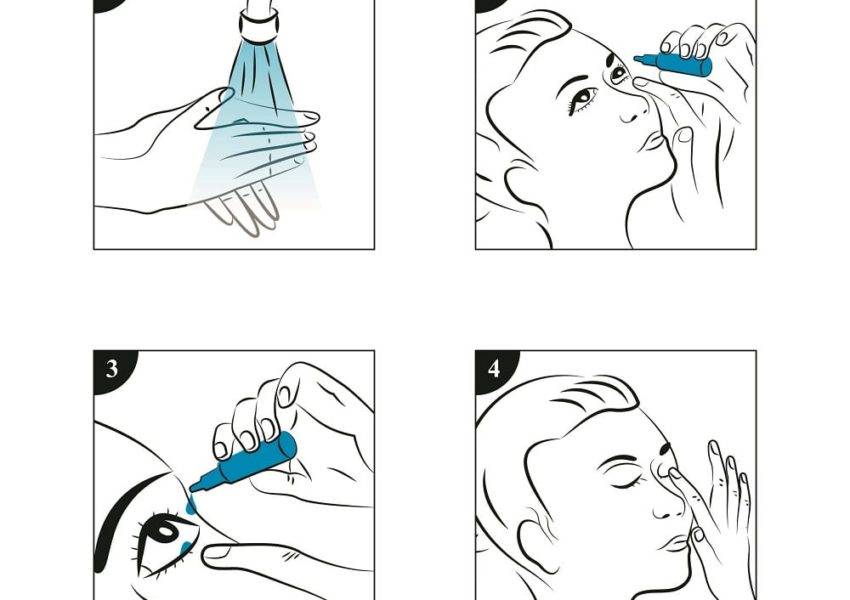 3

4